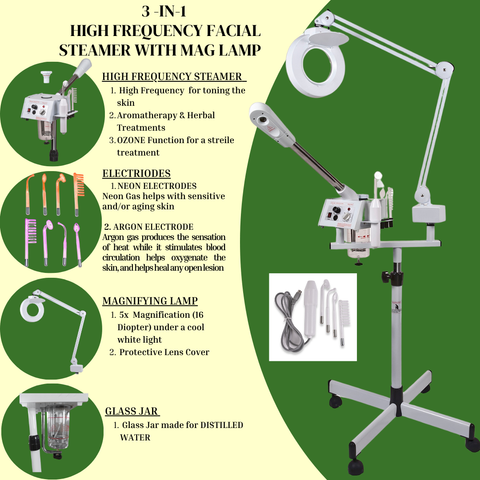 3 -IN-1
HIGH FREQUENCY FACIAL STEAMER WITH MAG LAMP

HIGH FREQUENCY STEAMER
1. High Frequency for toning the skin
2. Aromatherapy & Herbal Treatments
3. OZONE Function for a streile treatment

ELECTRIODES
1. NEON ELECTRODES
Neon Gas helps with sensitive and/or aging skin

2. ARGON ELECTRODE
Argon gas produces the sensation of heat while it stimulates blood circulation helps oxygenate the skin, and helps heal any open lesion

MAGNIFYING LAMP
1. 5x Magnification (16 Diopter) under a cool white light
2. Protective Lens Cover

GLASS JAR
1. Glass Jar made for DISTILLED WATER