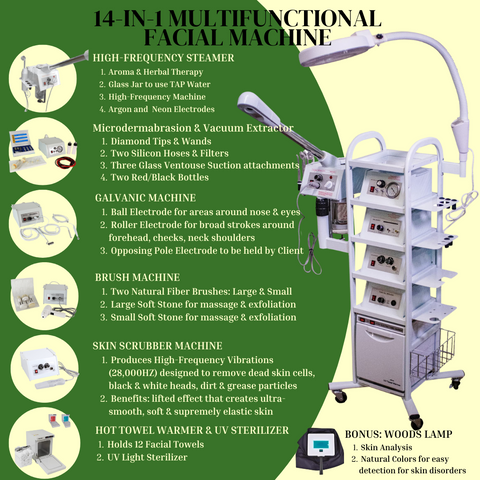 14-IN-1 MULTIFUNCTIONAL FACIAL MACHINE

HIGH-FREQUENCY STEAMER
1. Aroma & Herbal Therapy
2. Glass Jar to use TAP Water
3. High-Frequency Machine
4. Argon and Neon Electrodes

Microdermabrasion & Vacuum Extractor
1. Diamond Tips & Wands
2. Two Silicon Hoses & Filters
3. Three Glass Ventouse Suction attachments
4. Two Red/Black Bottles

GALVANIC MACHINE
1. Ball Electrode for areas around nose & eyes
2. Roller Electrode for broad strokes around forehead, checks, neck shoulders
3. Opposing Pole Electrode to be held by Client

BRUSH MACHINE
1. Two Natural Fiber Brushes: Large & Small
2. Large Soft Stone for massage & exfoliation
3. Small Soft Stone for massage & exfoliation

SKIN SCRUBBER MACHINE
1. Produces High-Frequency Vibrations (28,000HZ) designed to remove dead skin cells, black & white heads, dirt & grease particles
2. Benefits: lifted effect that creates ultra-smooth, soft & supremely elastic skin

HOT TOWEL WARMER & UV STERILIZER
1. Holds 12 Facial Towels
2. UV Light Sterilizer

BONUS: WOODS LAMP
1. Skin Analysis
2. Natural Colors for easy detection for skin disorders